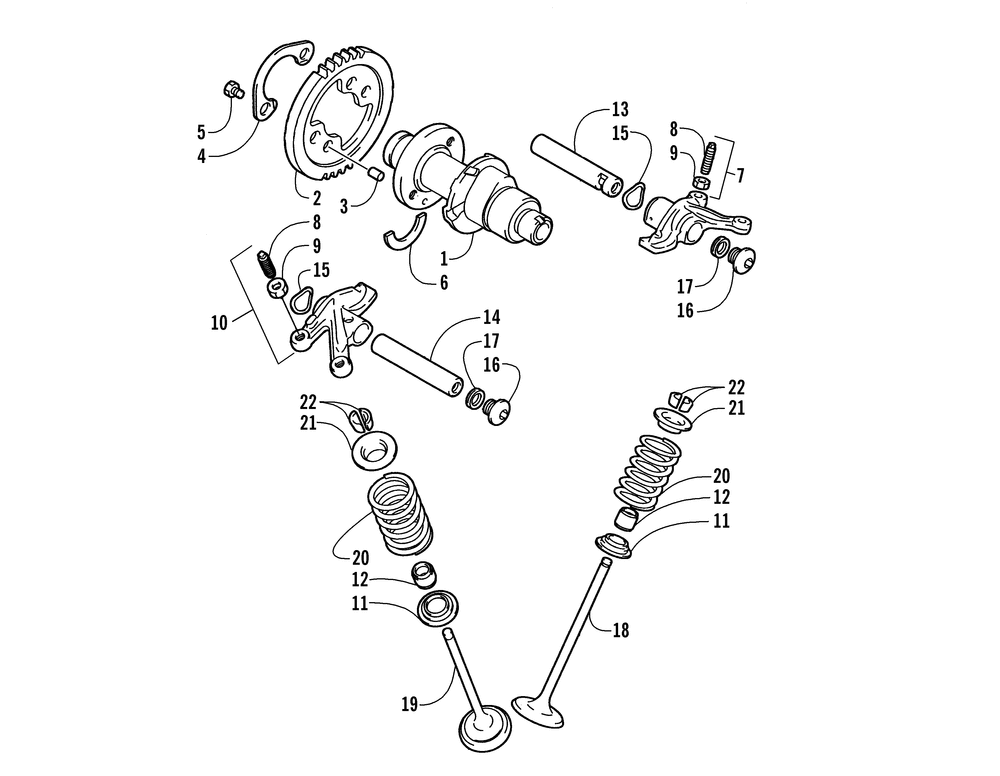 5
4
2
3
1
6
13
15
8
9
7
17
16
8
9
15
10
14
17
16
22
21
20
12
11
19
22
21
20
12
11
18